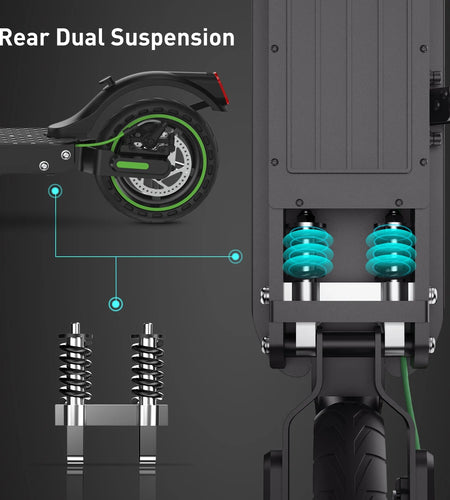 Rear Dual Suspension